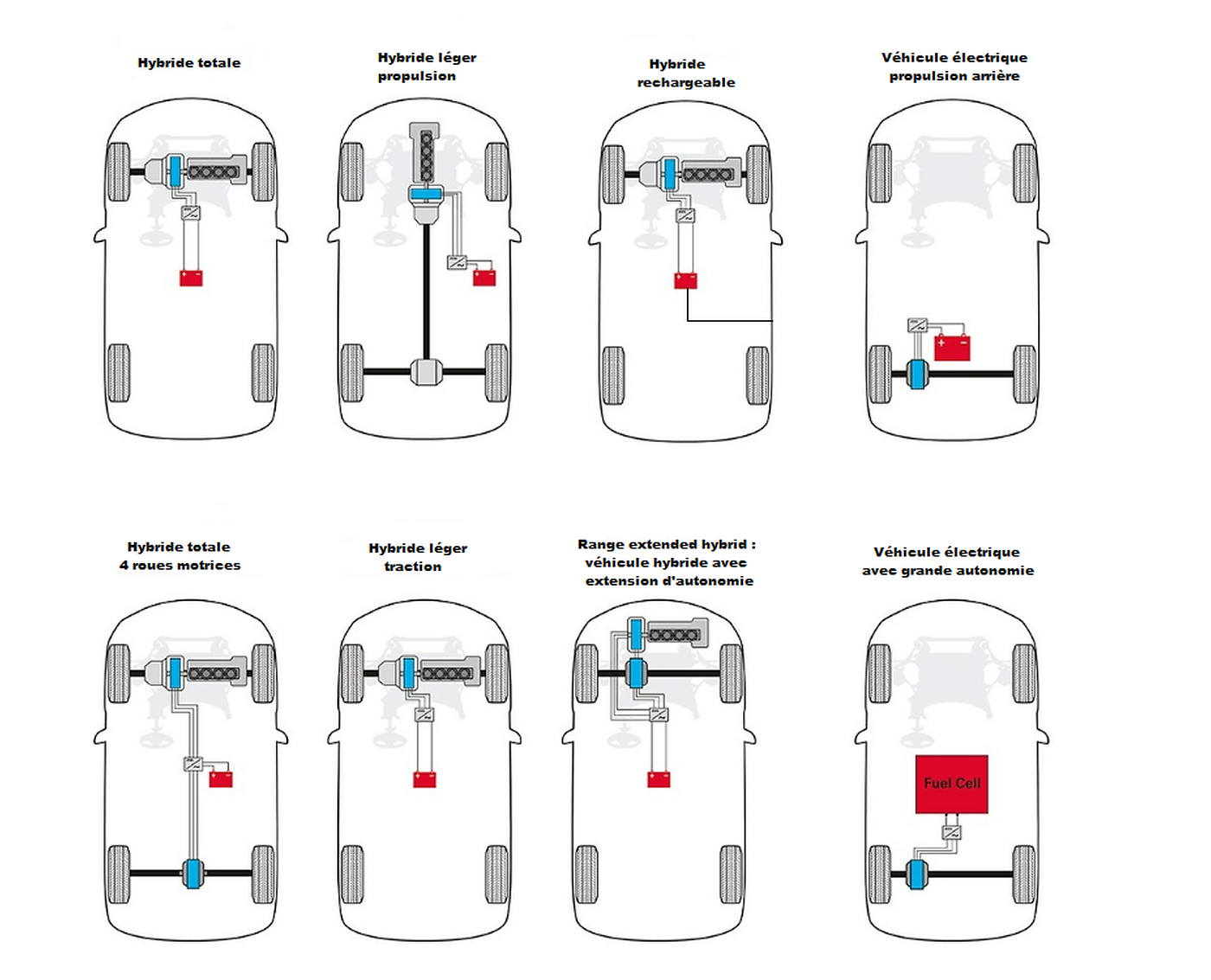 Hybride totale

Hybride léger propulsion

Hybride rechargeable

Véhicule électrique propulsion arrière

Hybride totale 4 roues motrices

Hybride léger traction

Range extended hybrid : véhicule hybride avec extension d'autonomie

Véhicule électrique avec grande autonomie

Fuel Cell