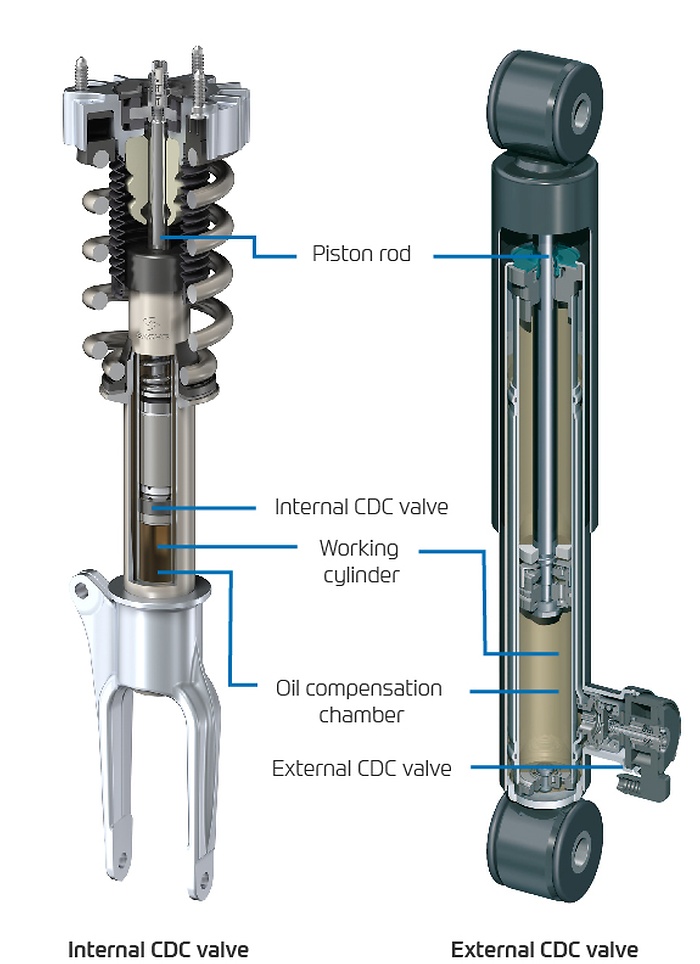 Piston rod

Internal CDC valve

Working cylinder

Oil compensation chamber

External CDC valve

Internal CDC valve

External CDC valve