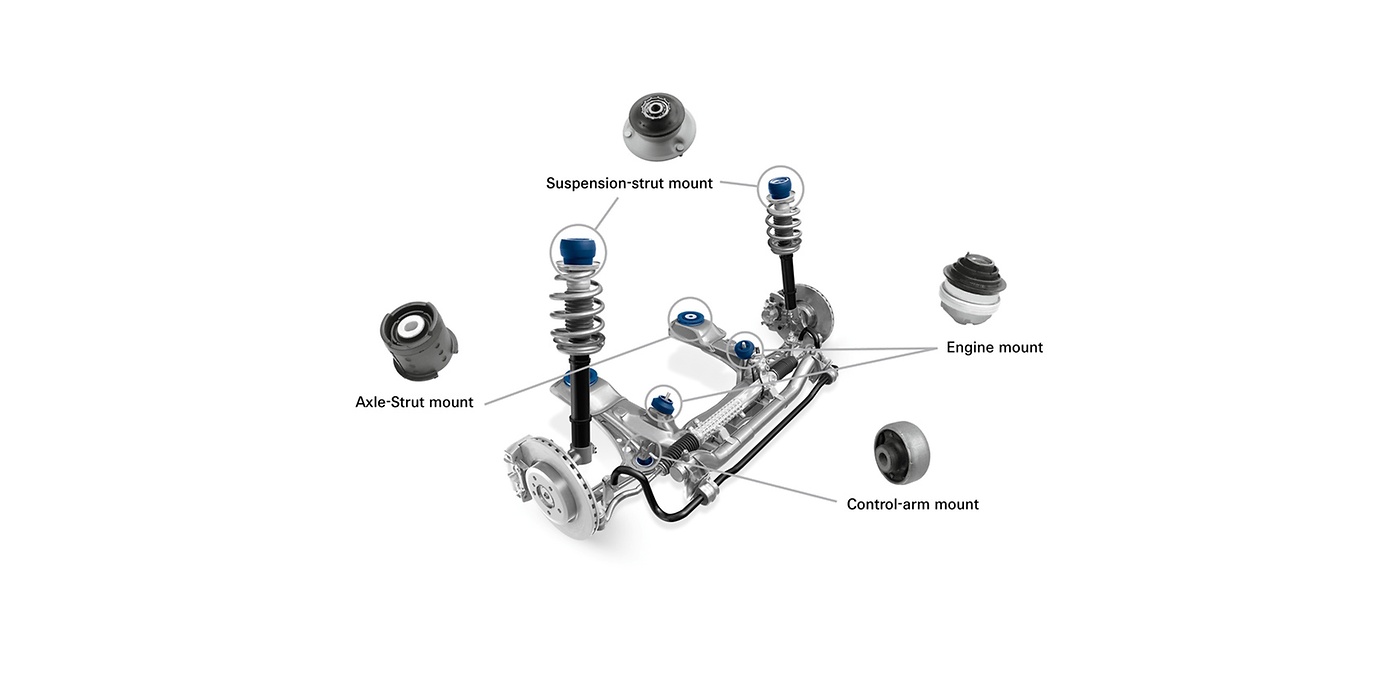 Suspension-strut mount

Engine mount

Axle-Strut mount

Control-arm mount